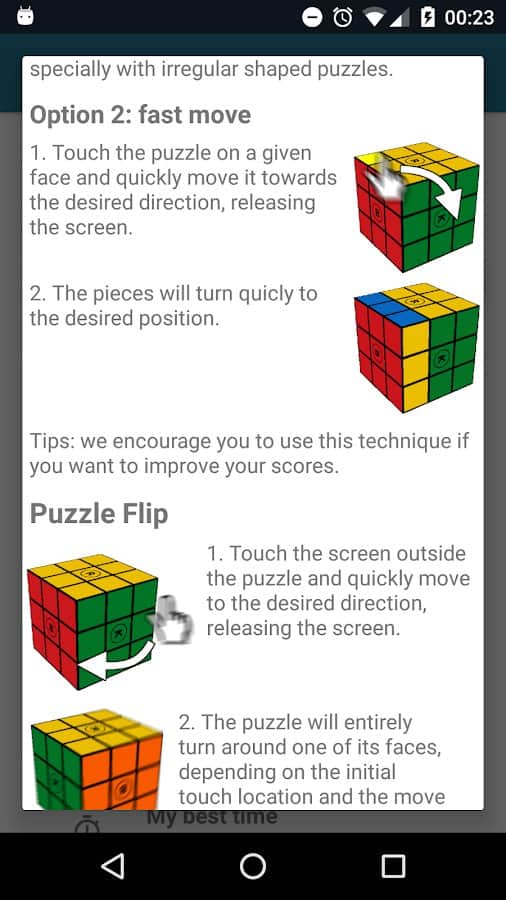 00:23

specially with irregular shaped puzzles.

Option 2: fast move

1. Touch the puzzle on a given face and quickly move it towards the desired direction, releasing the screen.

2. The pieces will turn quicly to the desired position.

Tips: we encourage you to use this technique if you want to improve your scores.

Puzzle Flip

1. Touch the screen outside the puzzle and quickly move to the desired direction, releasing the screen.

2. The puzzle will entirely turn around one of its faces, depending on the initial touch location and the move

My best time